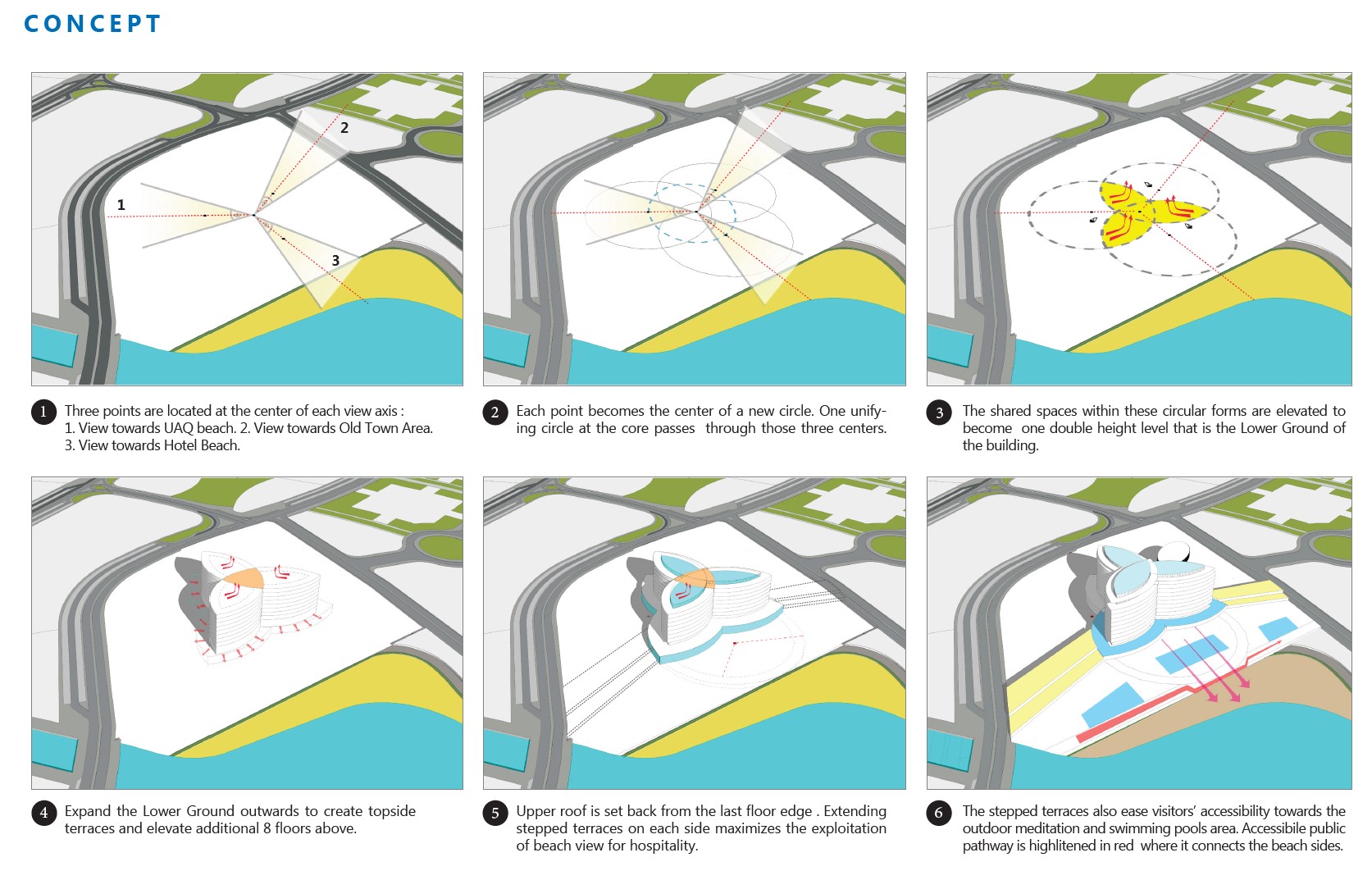 CONCEPT

2

1

3

1 Three points are located at the center of each view axis :
1. View towards UAQ beach. 2. View towards Old Town Area.
3. View towards Hotel Beach.

2 Each point becomes the center of a new circle. One unifying circle at the core passes through those three centers.

3 The shared spaces within these circular forms are elevated to become one double height level that is the Lower Ground of the building.

4 Expand the Lower Ground outwards to create topside terraces and elevate additional 8 floors above.

5 Upper roof is set back from the last floor edge . Extending stepped terraces on each side maximizes the exploitation of beach view for hospitality.

6 The stepped terraces also ease visitors' accessibility towards the outdoor meditation and swimming pools area. Accessibile public pathway is highlitened in red where it connects the beach sides.